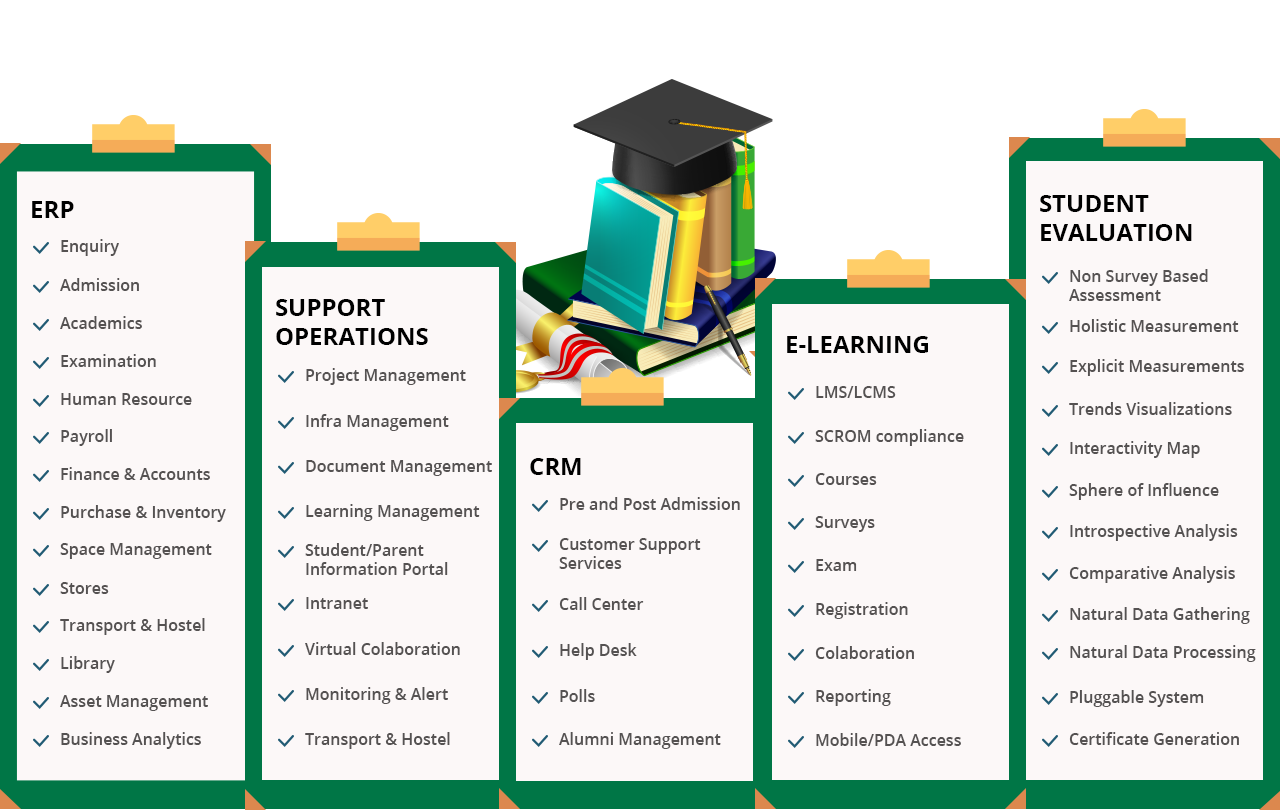 ERP

Enquiry

Admission

Academics

Examination

Human Resource

Payroll

Finance & Accounts

Purchase & Inventory

Space Management

Stores

Transport & Hostel

Library

Asset Management

Business Analytics

SUPPORT OPERATIONS

Project Management

Infra Management

Document Management

Learning Management

Student/Parent Information Portal

Intranet

Virtual Colaboration

Monitoring & Alert

Transport & Hostel

CRM

Pre and Post Admission

Customer Support Services

Call Center

Help Desk

Polls

Alumni Management

E-LEARNING

LMS/LCMS

SCROM compliance

Courses

Surveys

Exam

Registration

Colaboration

Reporting

Mobile/PDA Access

STUDENT EVALUATION

Non Survey Based Assessment

Holistic Measurement

Explicit Measurements

Trends Visualizations

Interactivity Map

Sphere of Influence

Introspective Analysis

Comparative Analysis

Natural Data Gathering

Natural Data Processing

Pluggable System

Certificate Generation